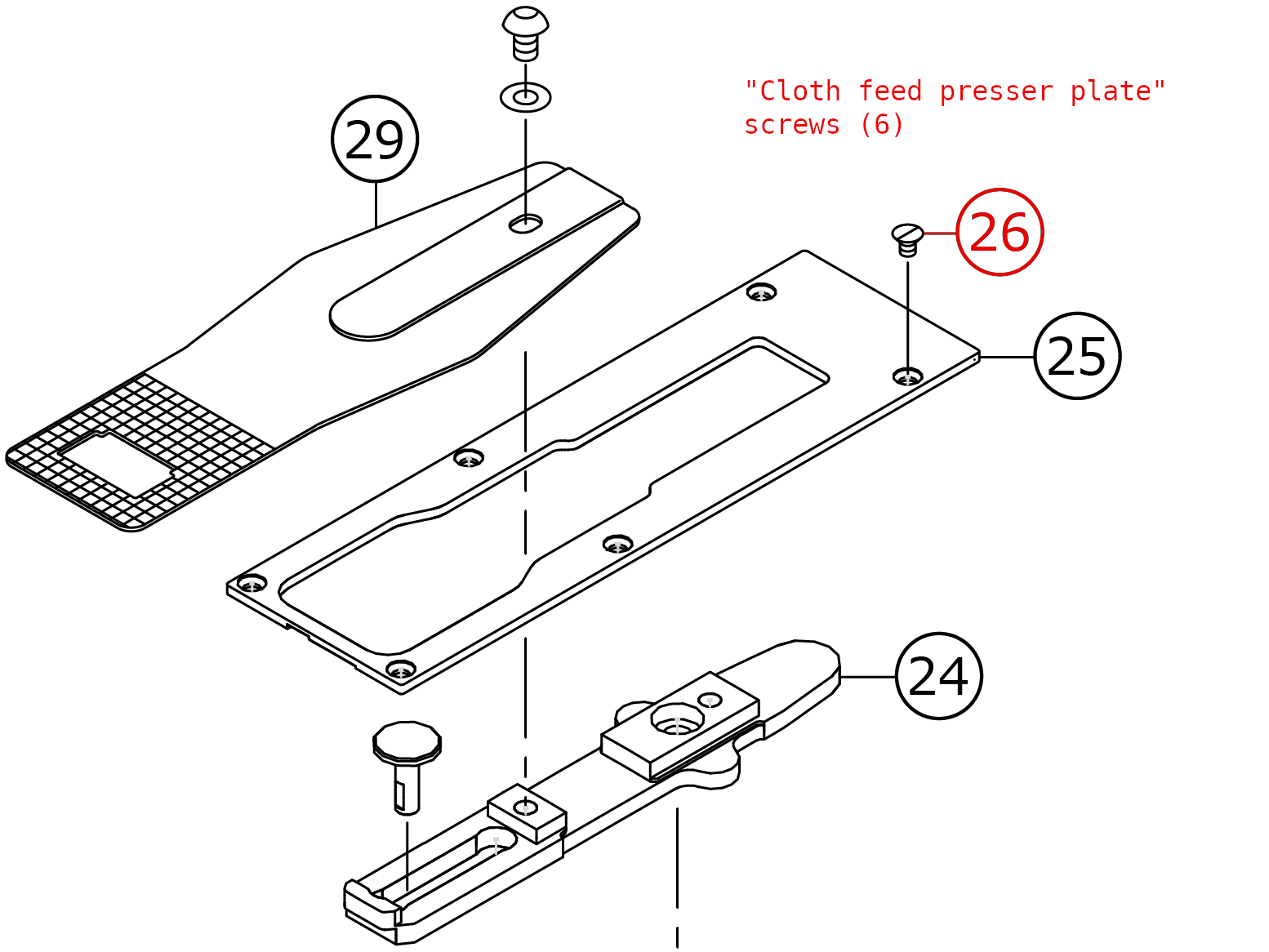 "Cloth feed presser plate"
screws (6)

29

26

25

24